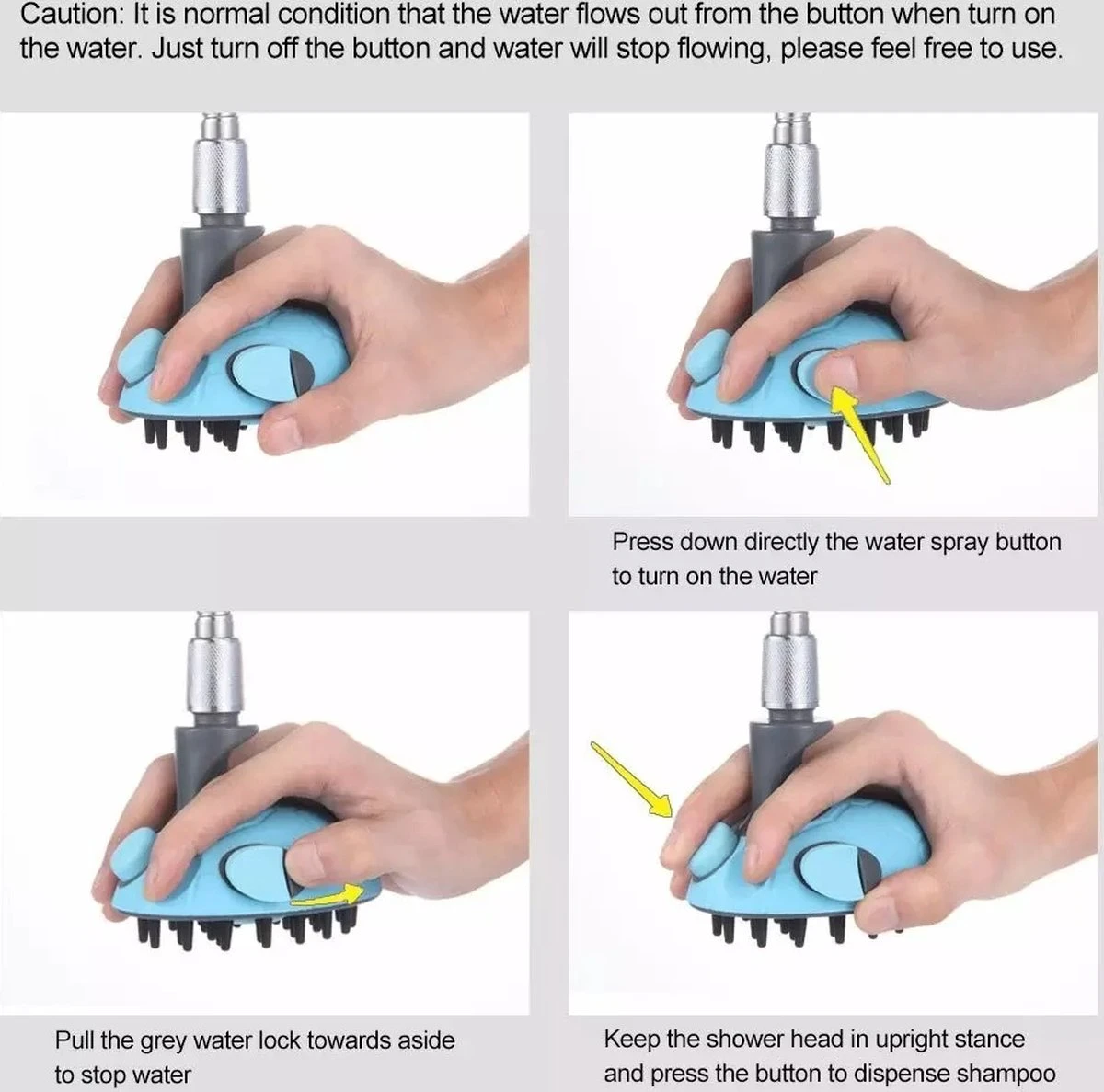 Caution: It is normal condition that the water flows out from the button when turn on the water. Just turn off the button and water will stop flowing, please feel free to use.

Press down directly the water spray button to turn on the water

Pull the grey water lock towards aside to stop water

Keep the shower head in upright stance and press the button to dispense shampoo